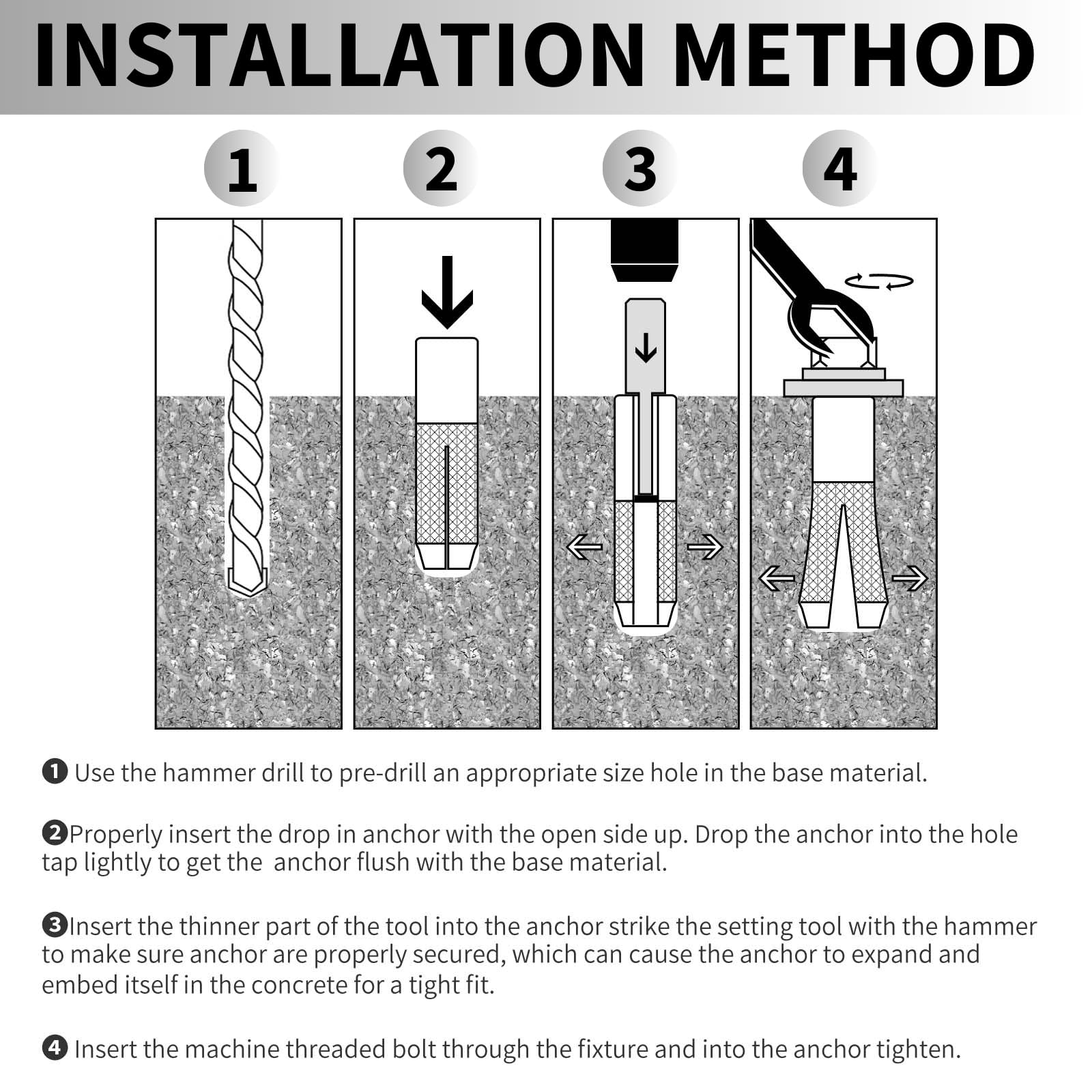 INSTALLATION METHOD

1

2

3

4

❶ Use the hammer drill to pre-drill an appropriate size hole in the base material.

❷Properly insert the drop in anchor with the open side up. Drop the anchor into the hole tap lightly to get the anchor flush with the base material.

❸Insert the thinner part of the tool into the anchor strike the setting tool with the hammer to make sure anchor are properly secured, which can cause the anchor to expand and embed itself in the concrete for a tight fit.

❹ Insert the machine threaded bolt through the fixture and into the anchor tighten.