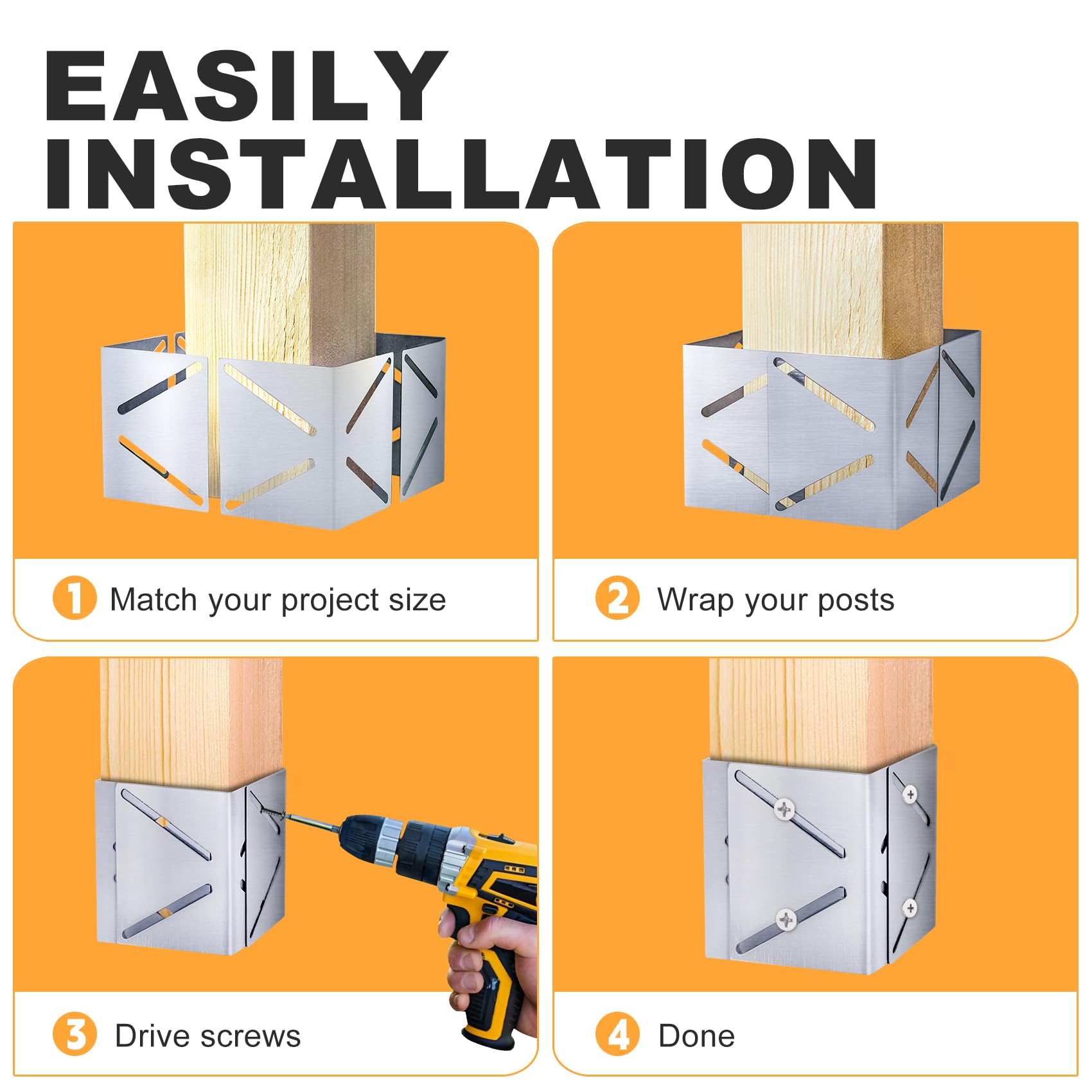 EASILY INSTALLATION

1 Match your project size

2 Wrap your posts

3 Drive screws

4 Done