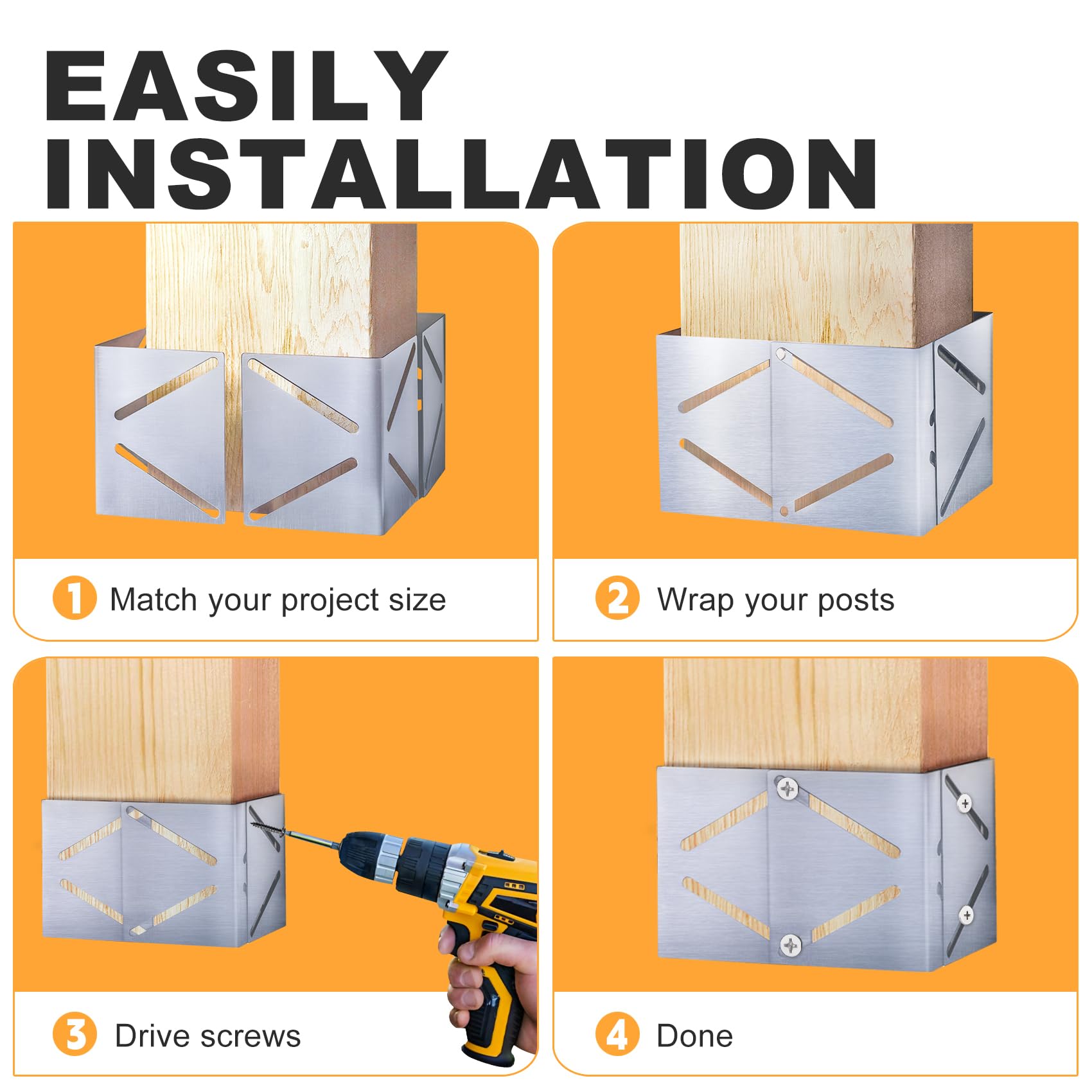 EASILY INSTALLATION

1 Match your project size

2 Wrap your posts

3 Drive screws

4 Done