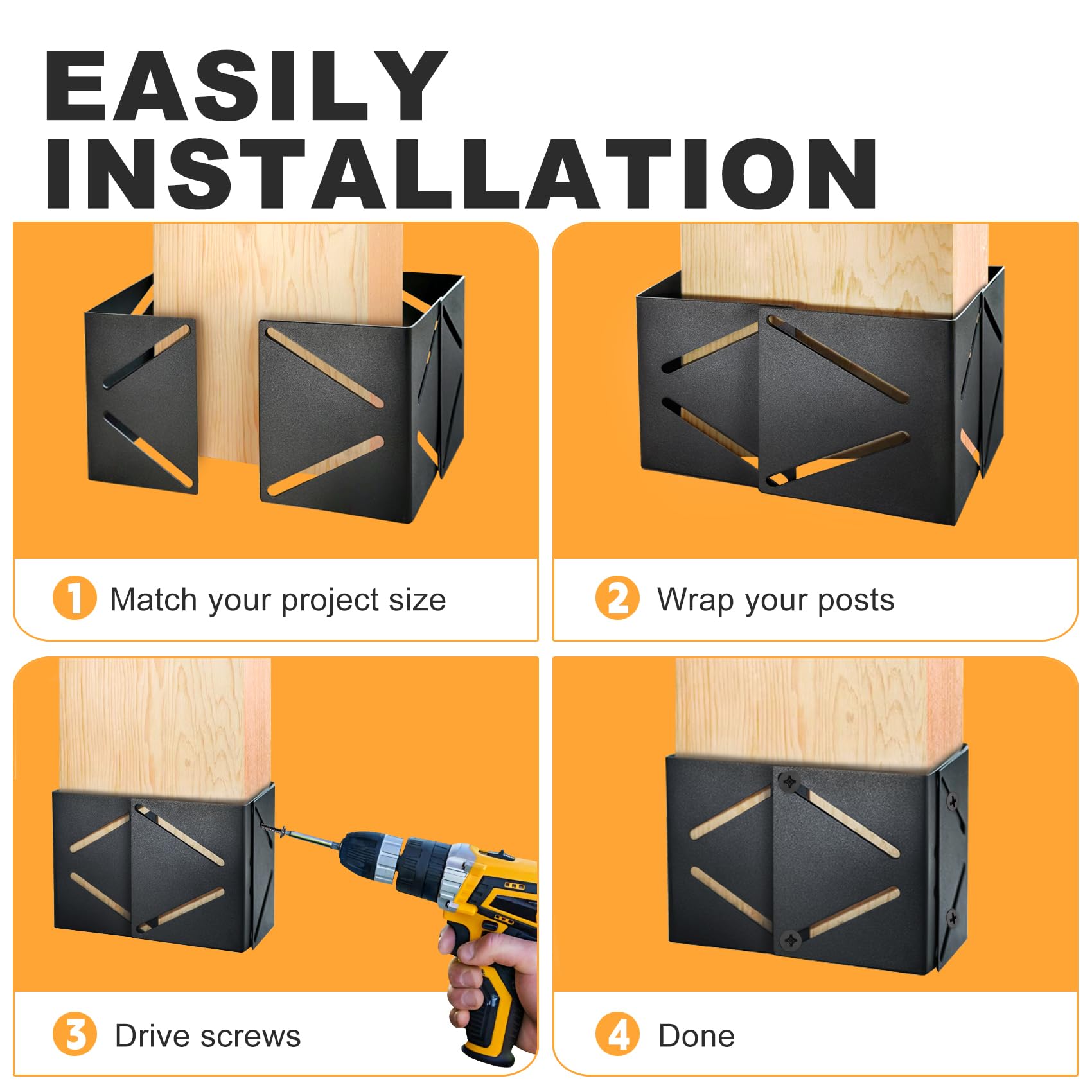 EASILY INSTALLATION

1 Match your project size

2 Wrap your posts

3 Drive screws

4 Done